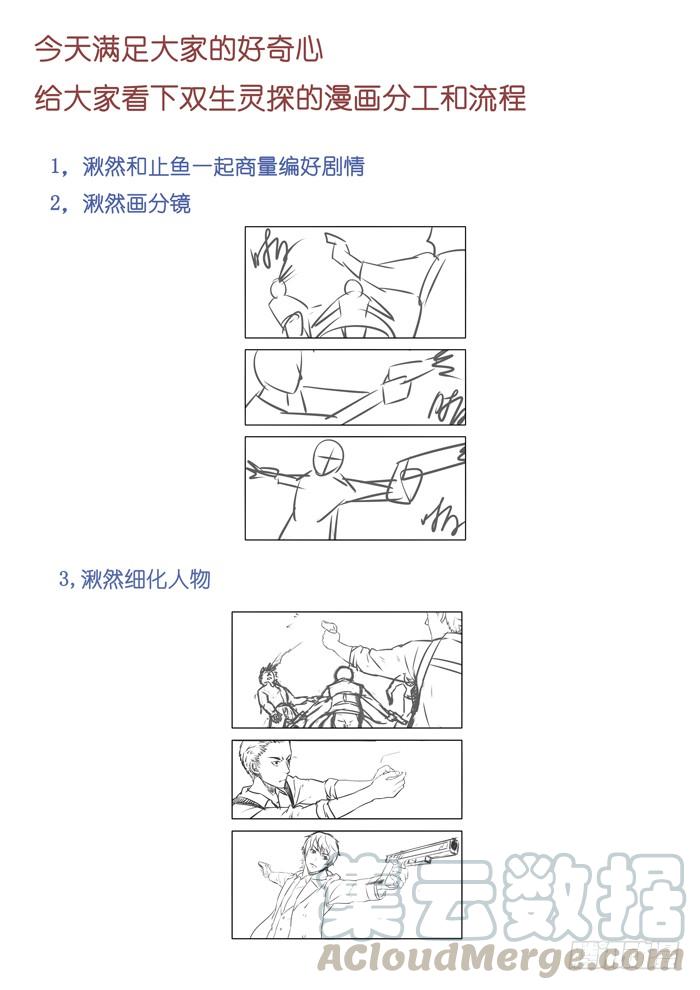 今天满足大家的好奇心
给大家看下双生灵探的漫画分工和流程

1，湫然和止鱼一起商量编好剧情
2，湫然画分镜

3，湫然细化人物

集云数据
ACloudMerge.com