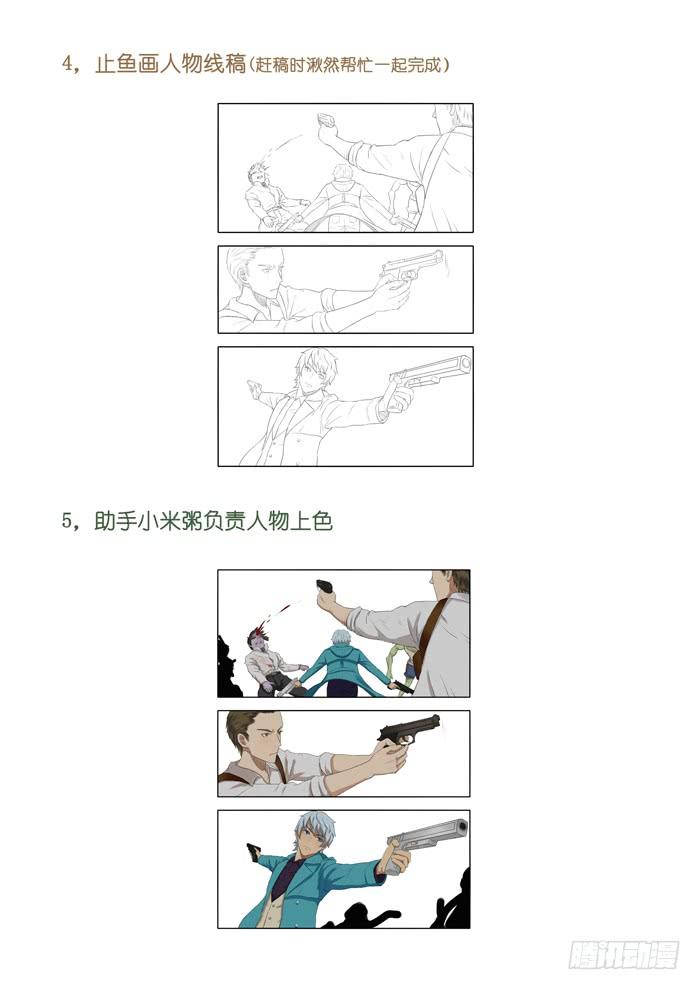 4，止鱼画人物线稿(赶稿时湫然帮忙一起完成)

5，助手小米粥负责人物上色

腾讯动漫