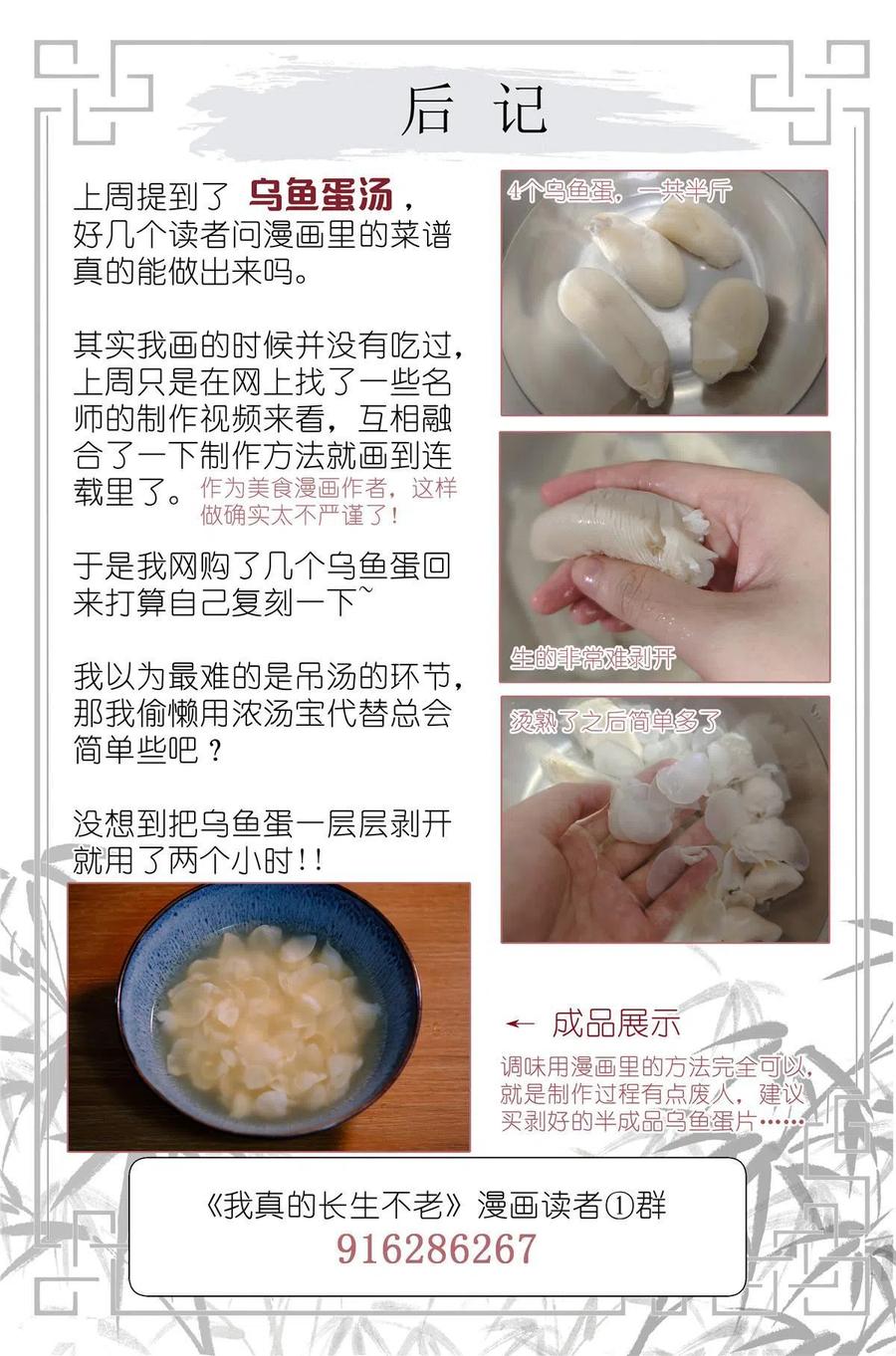 后 记

上周提到了 乌鱼蛋汤，好几个读者问漫画里的菜谱真的能做出来吗。

其实我画的时候并没有吃过，上周只是在网上找了一些名师的制作视频来看，互相融合了一下制作方法就画到连载里了。作为美食漫画作者，这样做确实太不严谨了！

于是我网购了几个乌鱼蛋回来打算自己复刻一下~

我以为最难的是吊汤的环节，那我偷懒用浓汤宝代替总会简单些吧？

没想到把乌鱼蛋一层层剥开就用了两个小时!!

4个乌鱼蛋，一共半斤

生的非常难剥开

烫熟了之后简单多了

← 成品展示

调味用漫画里的方法完全可以，就是制作过程有点废人，建议买剥好的半成品乌鱼蛋片……

《我真的长生不老》漫画读者①群
916286267