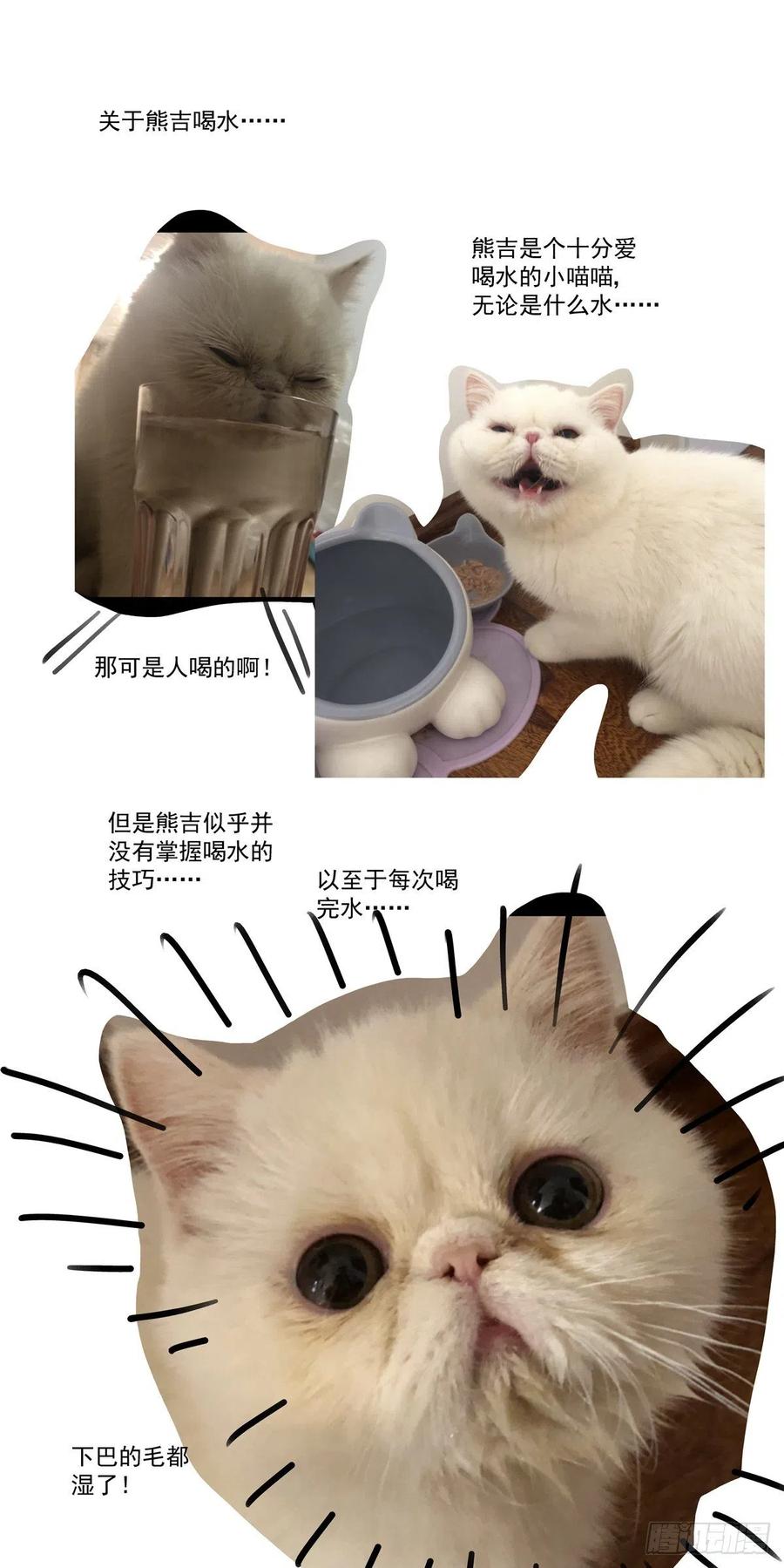 关于熊吉喝水……

熊吉是个十分爱喝水的小喵喵,无论是什么水……

那可是人喝的啊!

但是熊吉似乎并没有掌握喝水的技巧……

以至于每次喝完水……

下巴的毛都湿了!

腾讯动漫