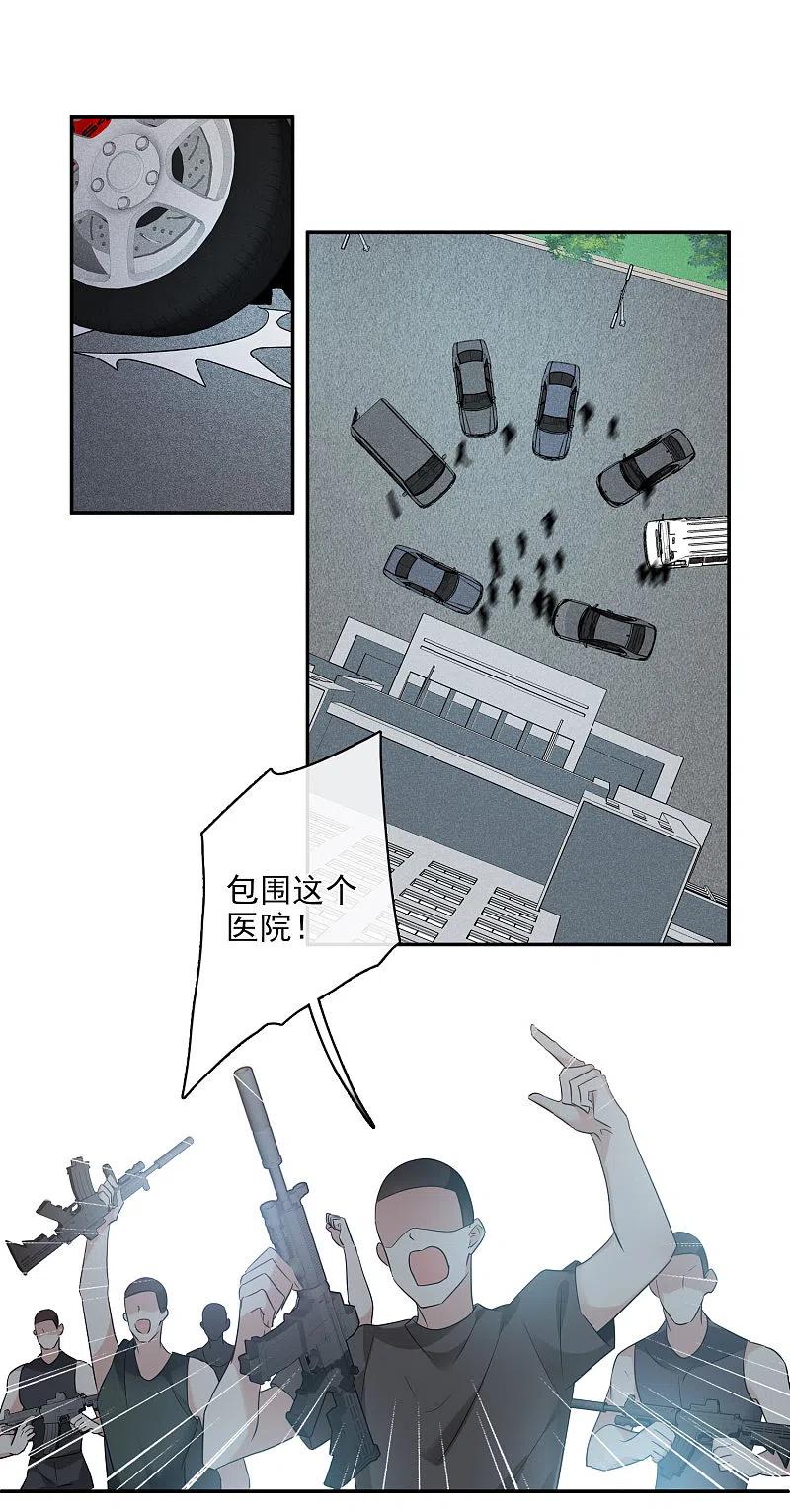 包围这个医院！