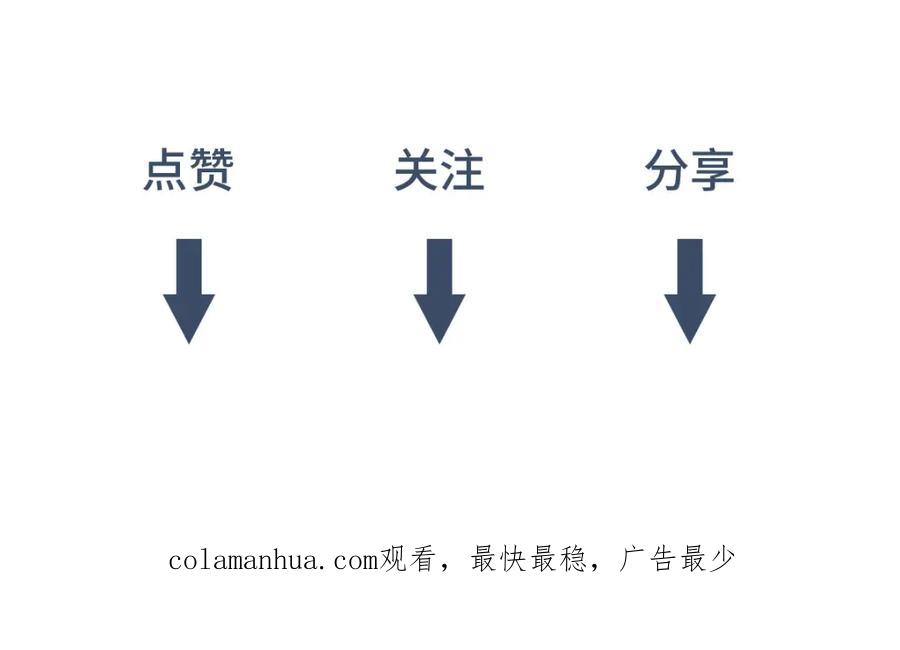 点赞 关注 分享

colamanhua.com观看，最快最稳，广告最少