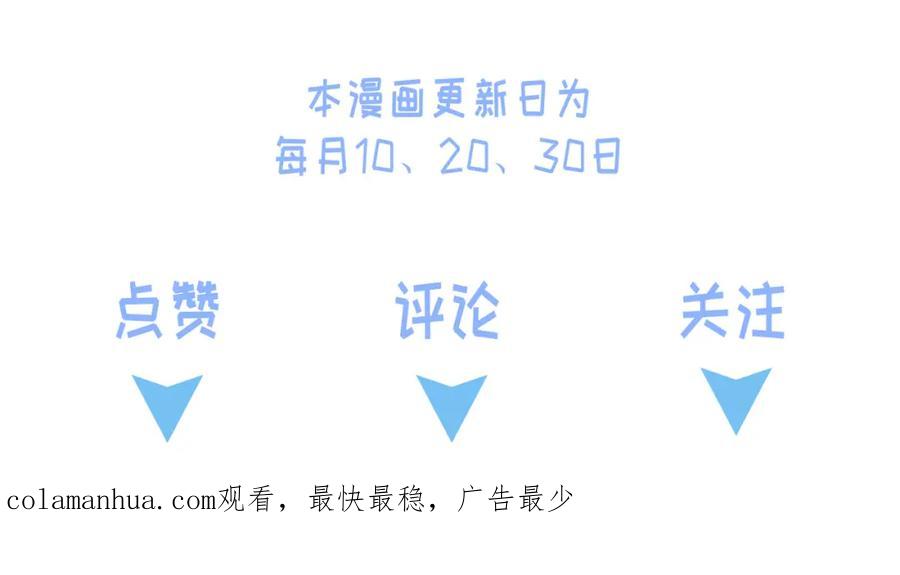 本漫画更新日为
每月10、20、30日

点赞

评论

关注

colamanhua.com观看，最快最稳，广告最少