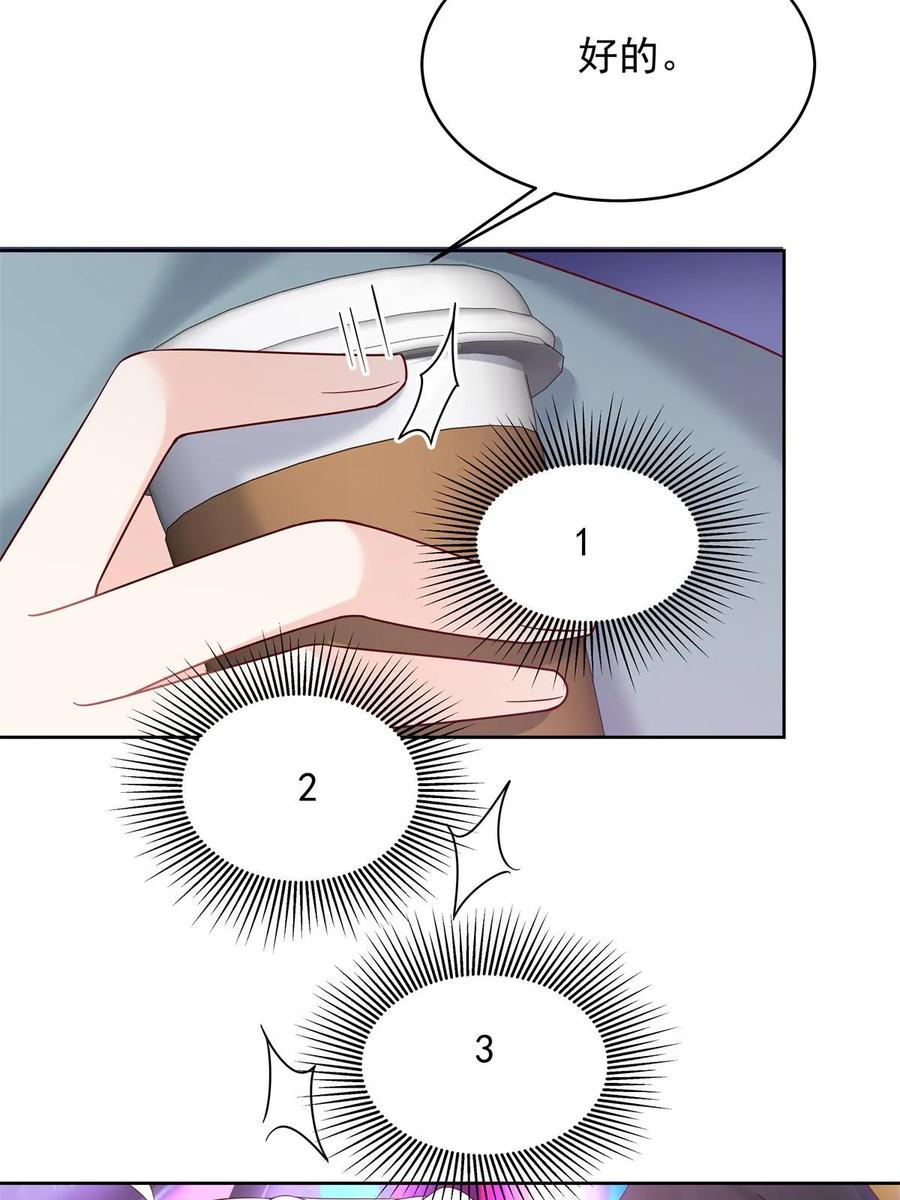 好的。

1

2

3