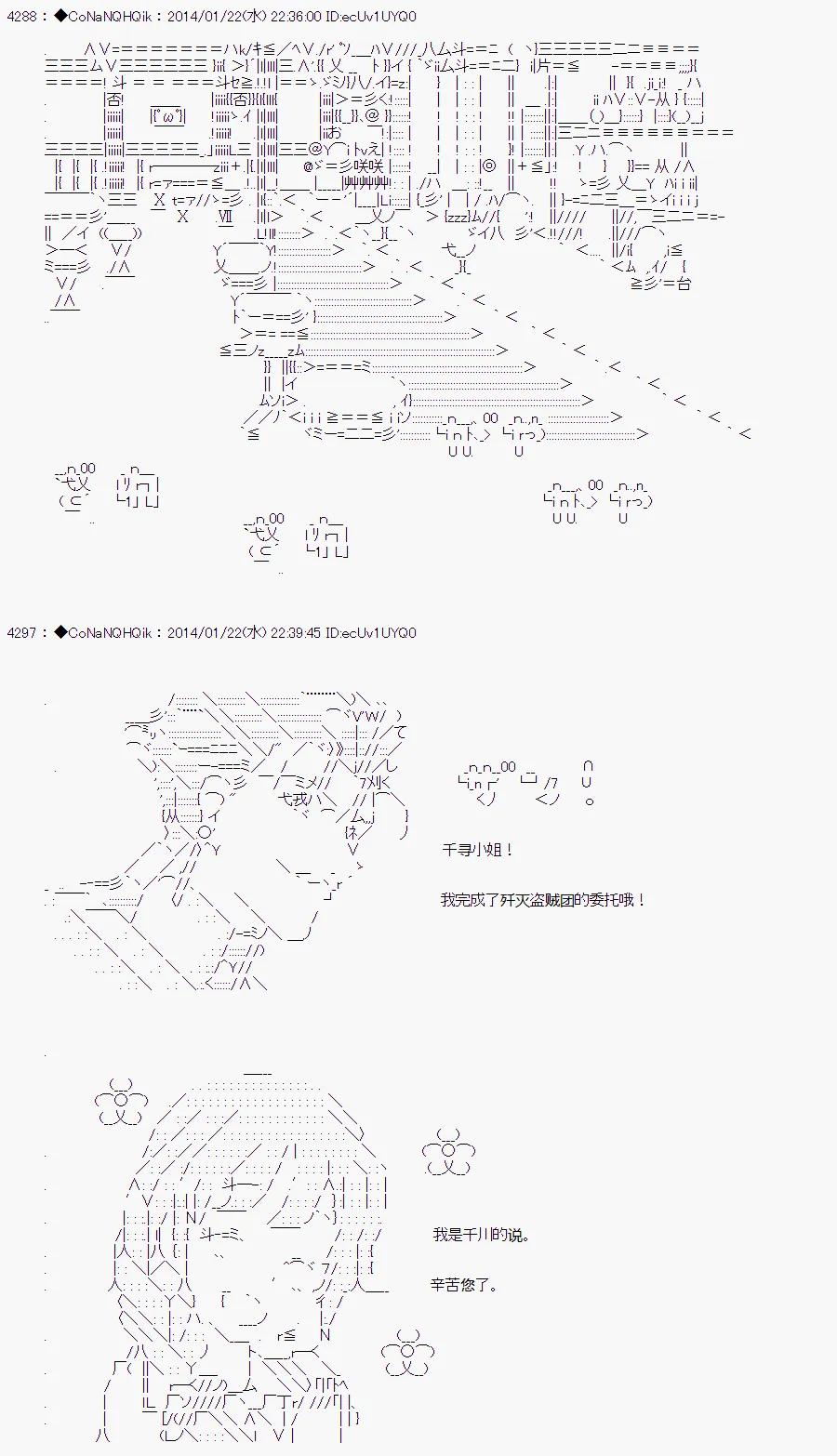 4288 : ◆CoNaNQHQik : 2014/01/22(水) 22:36:00 ID:ecUv1UYQ0

4297 : ◆CoNaNQHQik : 2014/01/22(水) 22:39:45 ID:ecUv1UYQ0

千寻小姐！

我完成了歼灭盗贼团的委托哦！

我是千川的说。

辛苦您了。