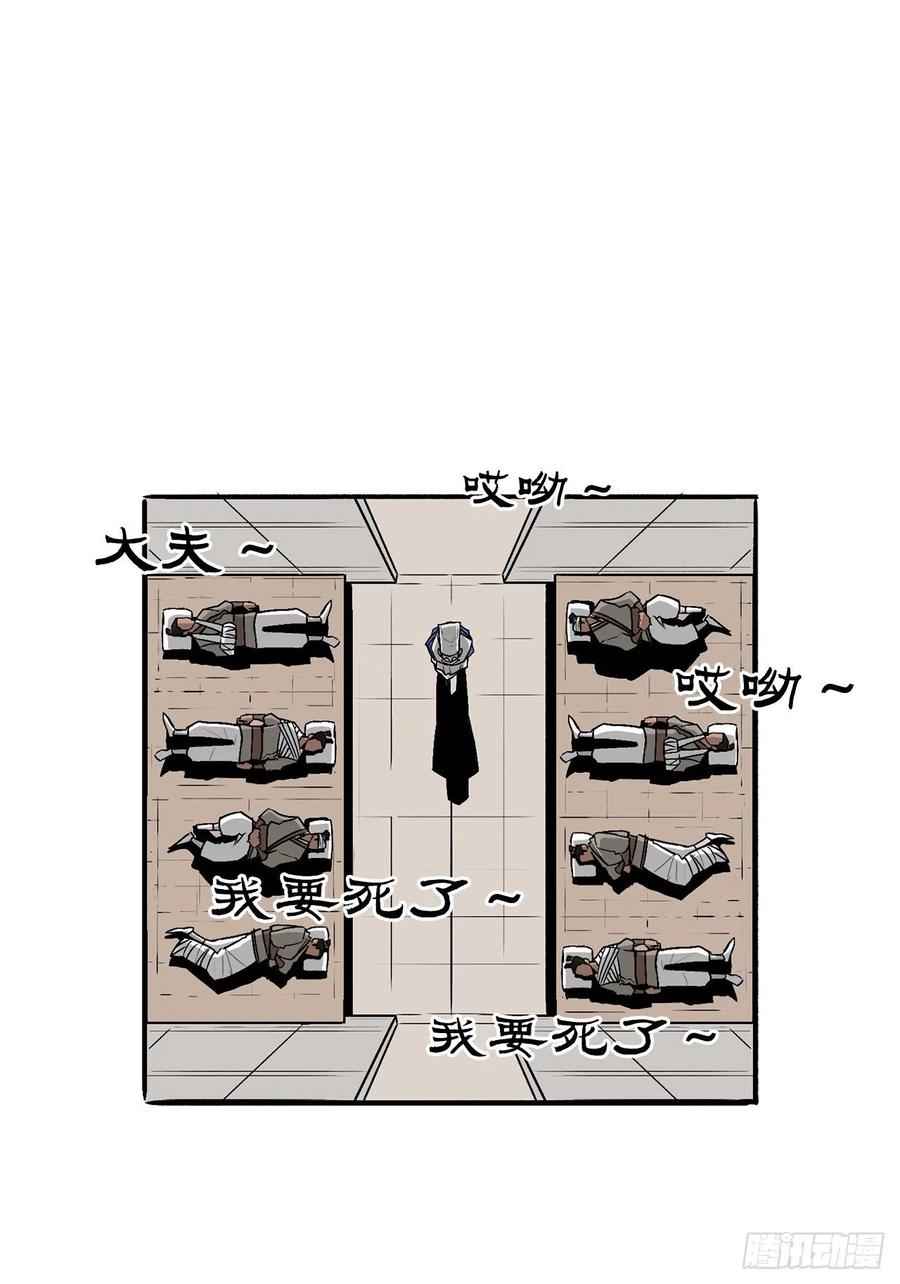 哎呦~

大夫~

哎呦~

我要死了~

我要死了~

腾讯动漫